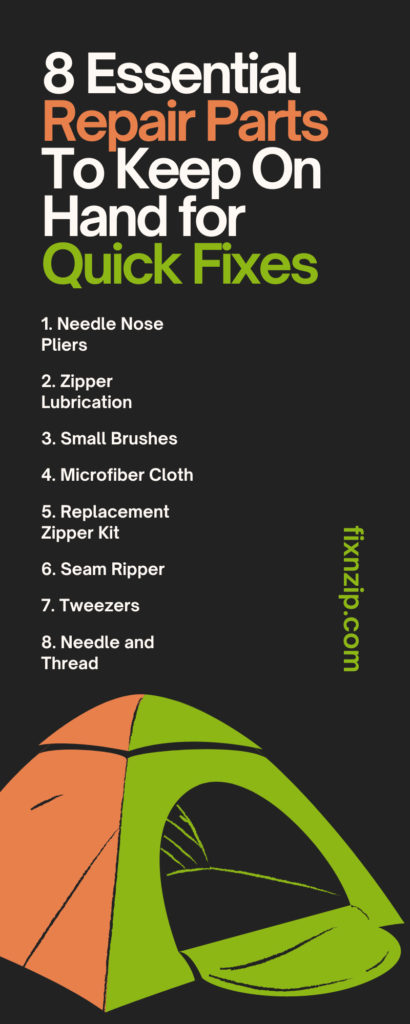 8 Essential Repair Parts To Keep On Hand for Quick Fixes

1. Needle Nose Pliers

2. Zipper Lubrication

3. Small Brushes

4. Microfiber Cloth

5. Replacement Zipper Kit

6. Seam Ripper

7. Tweezers

8. Needle and Thread

fixnzip.com